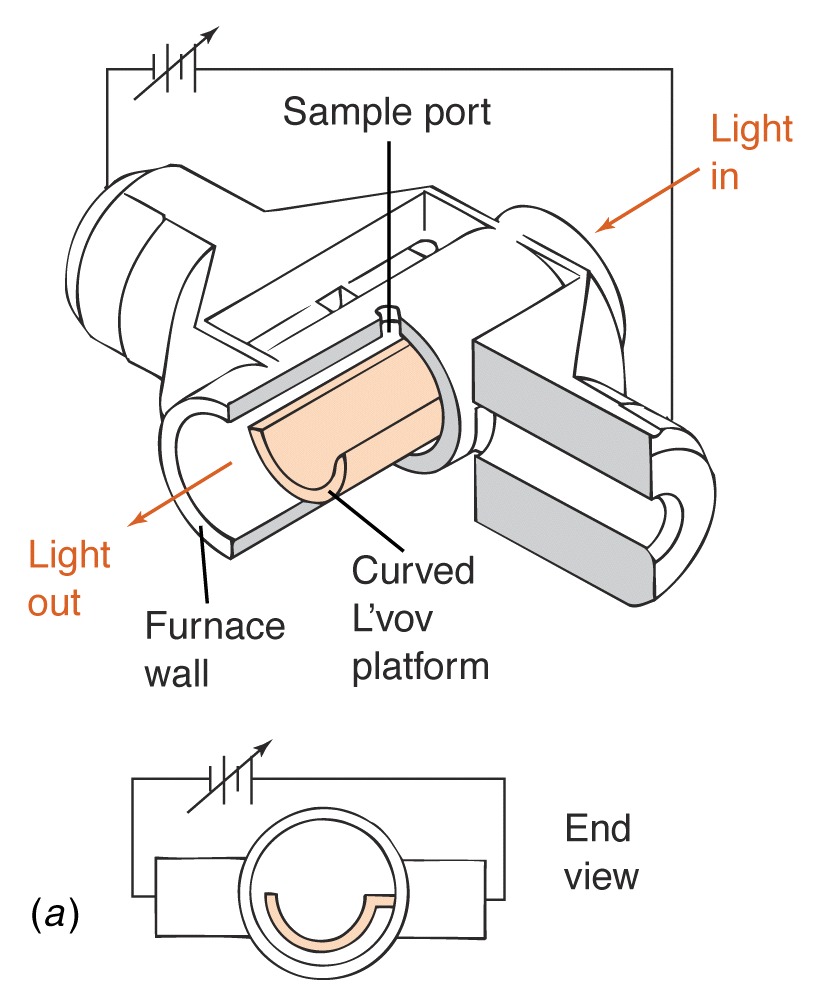 Sample port

Light in

Light out

Furnace wall

Curved L'vov platform

End view

(a)